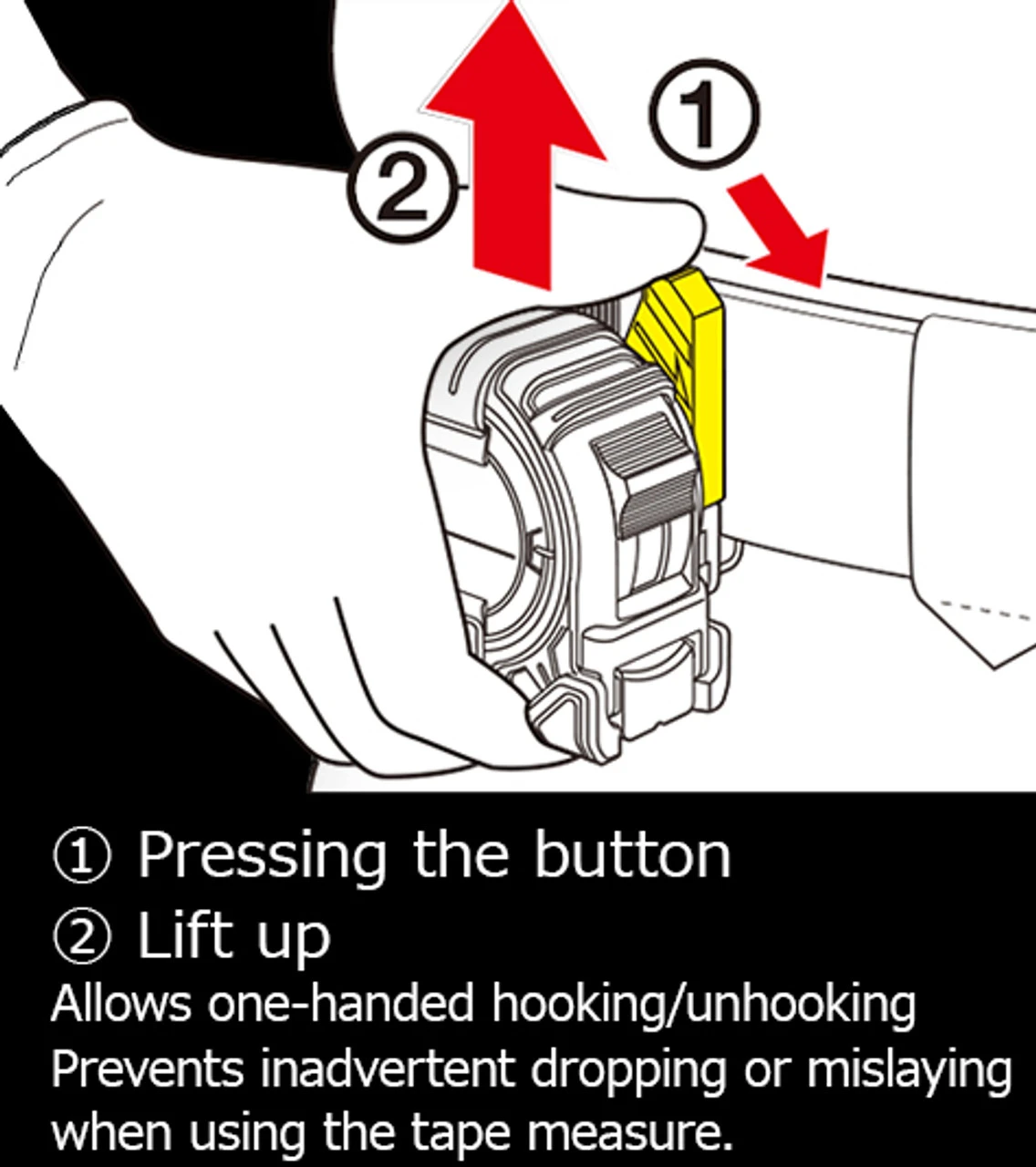 ②

①

① Pressing the button
② Lift up
Allows one-handed hooking/unhooking
Prevents inadvertent dropping or mislaying when using the tape measure.