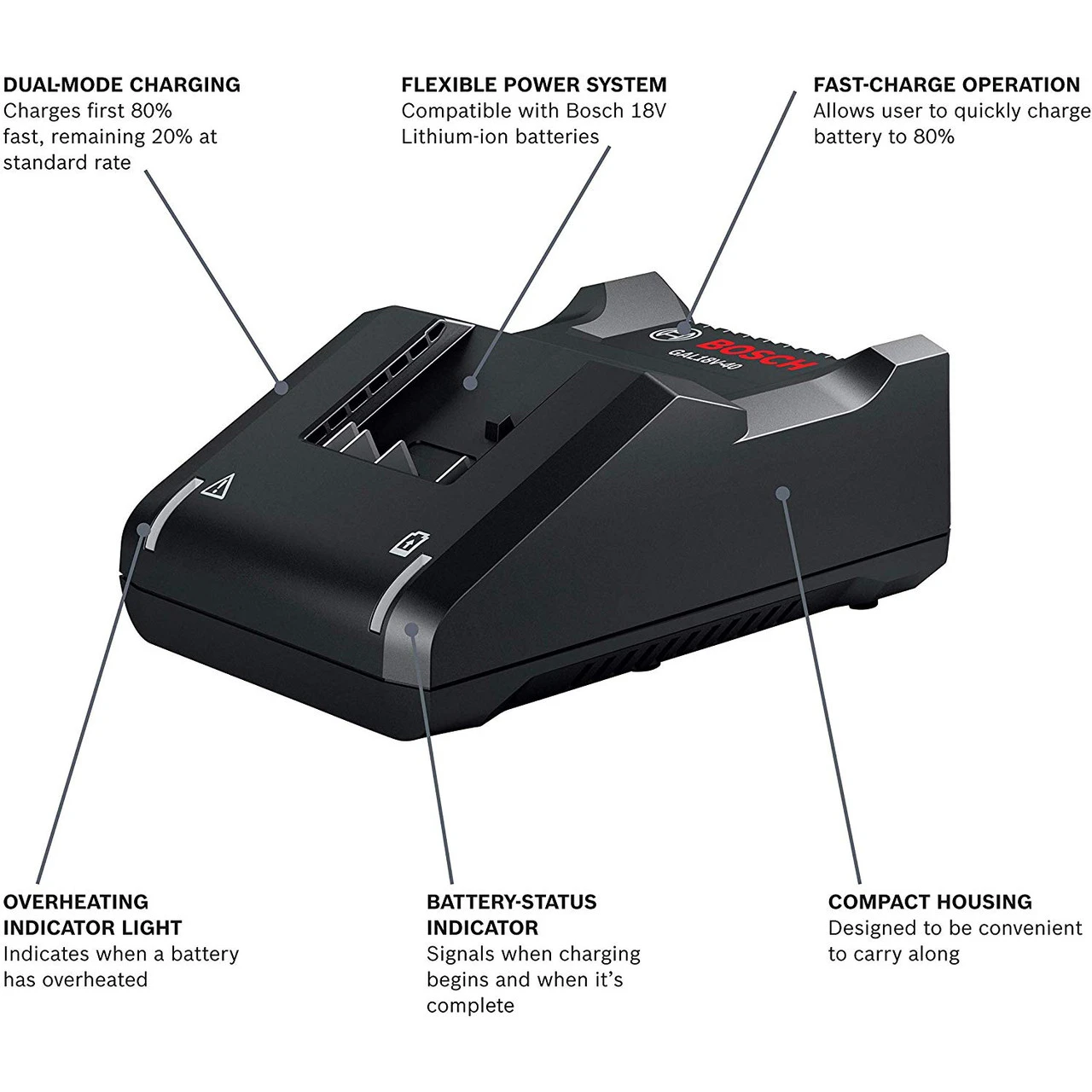 DUAL-MODE CHARGING
Charges first 80% fast, remaining 20% at standard rate

FLEXIBLE POWER SYSTEM
Compatible with Bosch 18V Lithium-ion batteries

FAST-CHARGE OPERATION
Allows user to quickly charge battery to 80%

BOSCH
GAL18V-40

OVERHEATING INDICATOR LIGHT
Indicates when a battery has overheated

BATTERY-STATUS INDICATOR
Signals when charging begins and when it's complete

COMPACT HOUSING
Designed to be convenient to carry along